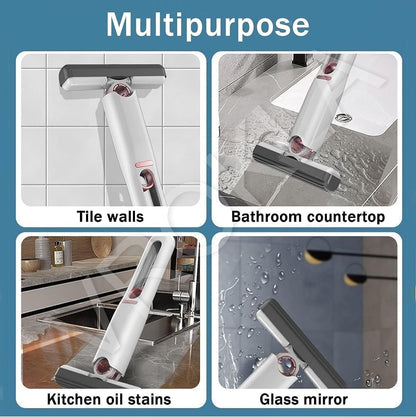 Multipurpose

Tile walls

Bathroom countertop

Kitchen oil stains

Glass mirror