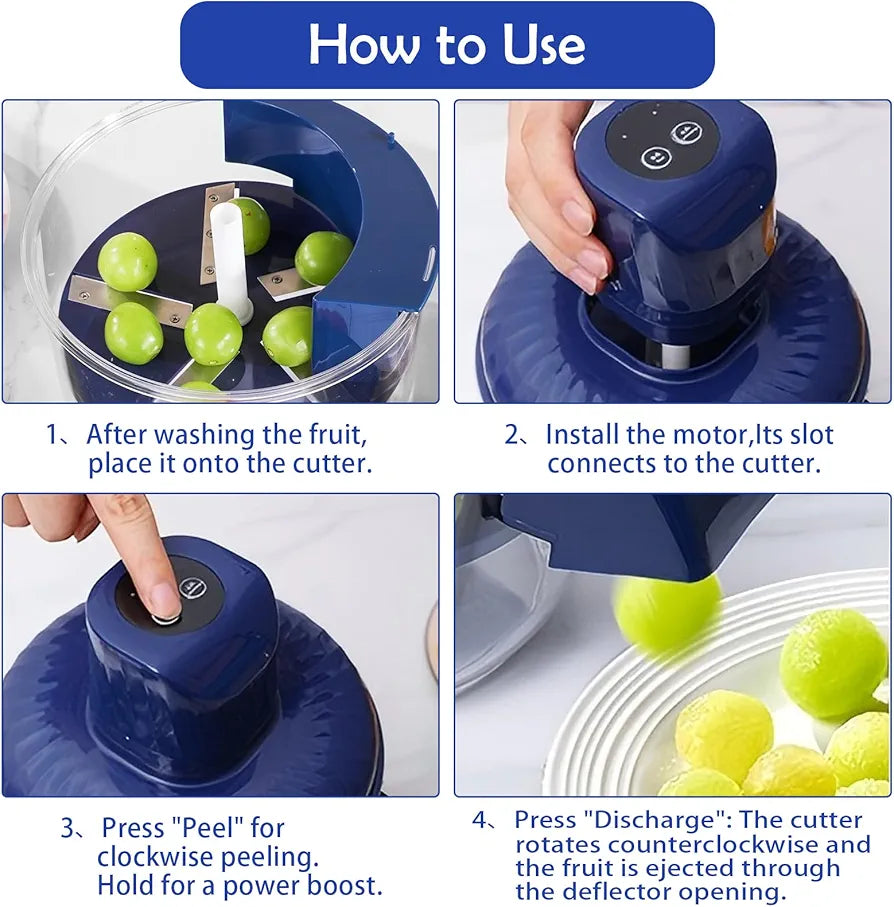 How to Use

1、After washing the fruit, place it onto the cutter.

2、Install the motor,Its slot connects to the cutter.

3、Press "Peel" for clockwise peeling. Hold for a power boost.

4、Press "Discharge": The cutter rotates counterclockwise and the fruit is ejected through the deflector opening.