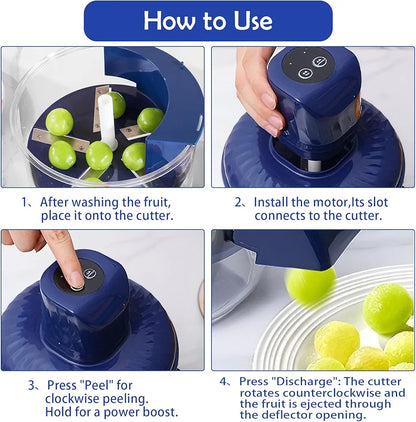 How to Use

1、After washing the fruit, place it onto the cutter.

2、Install the motor,Its slot connects to the cutter.

3、Press "Peel" for clockwise peeling. Hold for a power boost.

4、Press "Discharge": The cutter rotates counterclockwise and the fruit is ejected through the deflector opening.